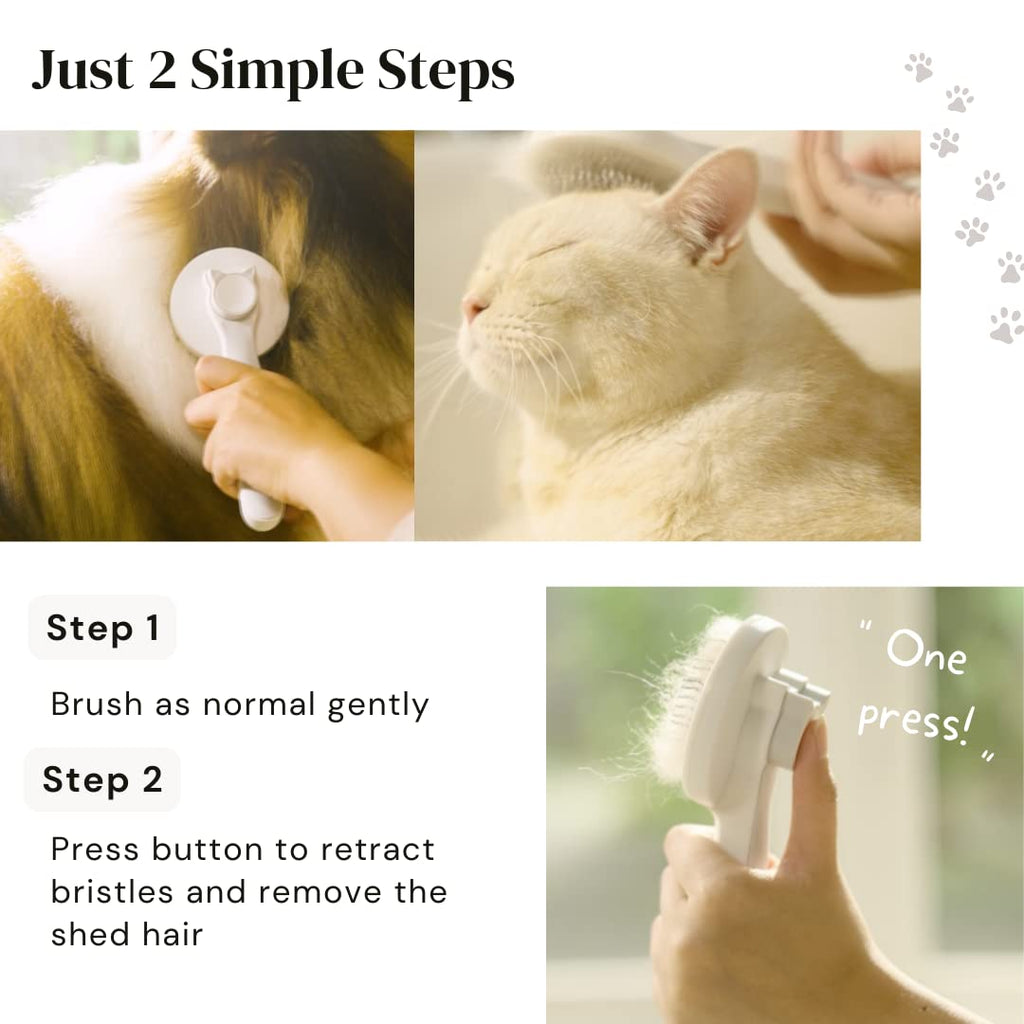 Just 2 Simple Steps

Step 1

Brush as normal gently

Step 2

Press button to retract bristles and remove the shed hair

" One press! "